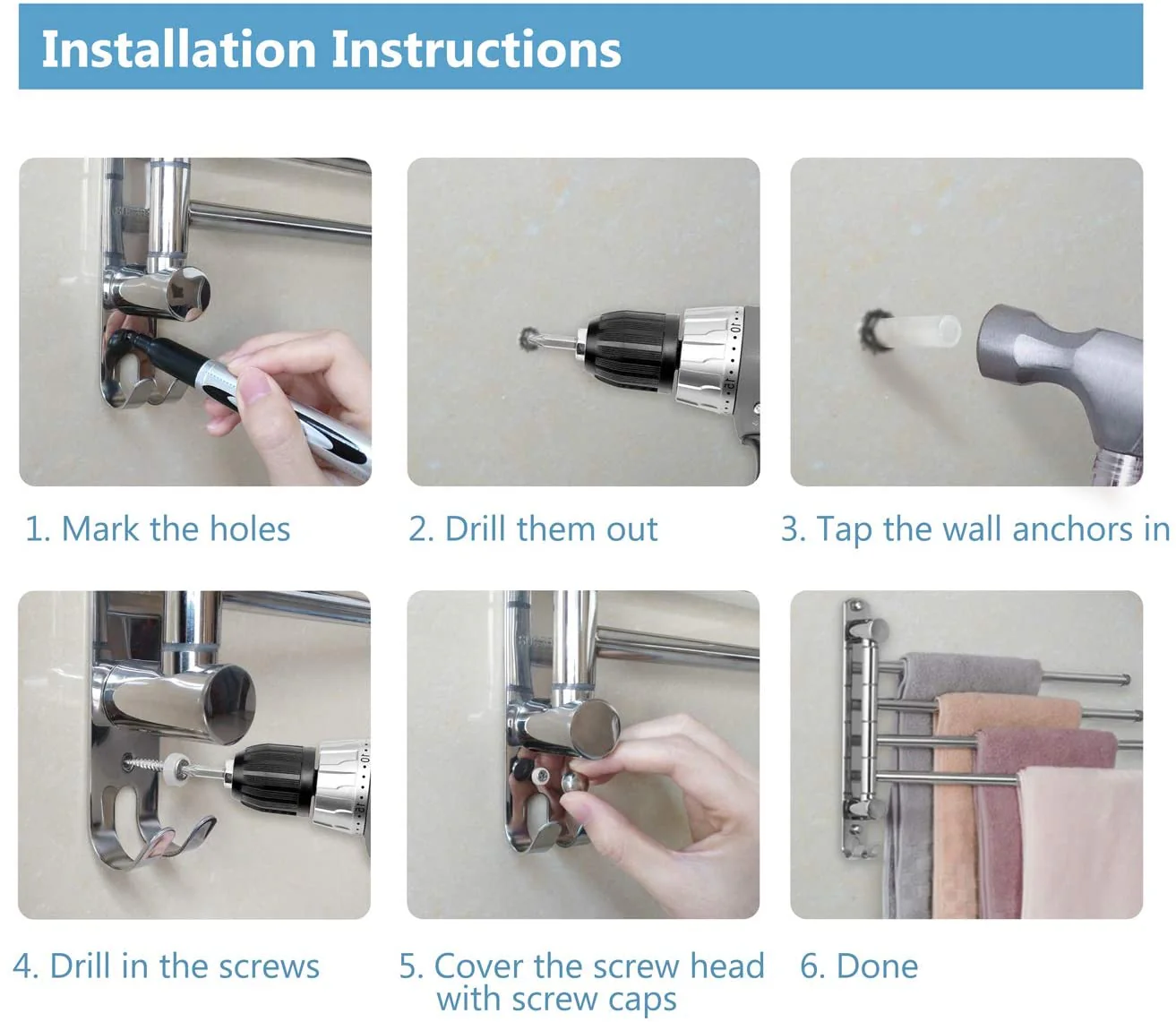 Installation Instructions

1. Mark the holes

2. Drill them out

3. Tap the wall anchors in

4. Drill in the screws

5. Cover the screw head with screw caps

6. Done