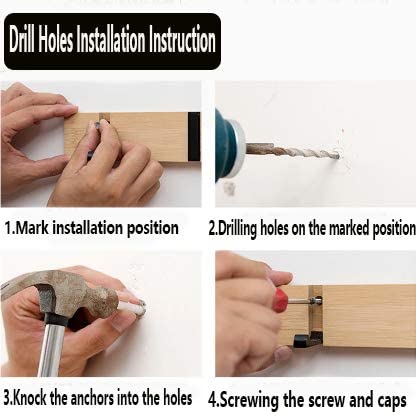 Drill Holes Installation Instruction

1.Mark installation position

2.Drilling holes on the marked position

3.Knock the anchors into the holes

4.Screwing the screw and caps